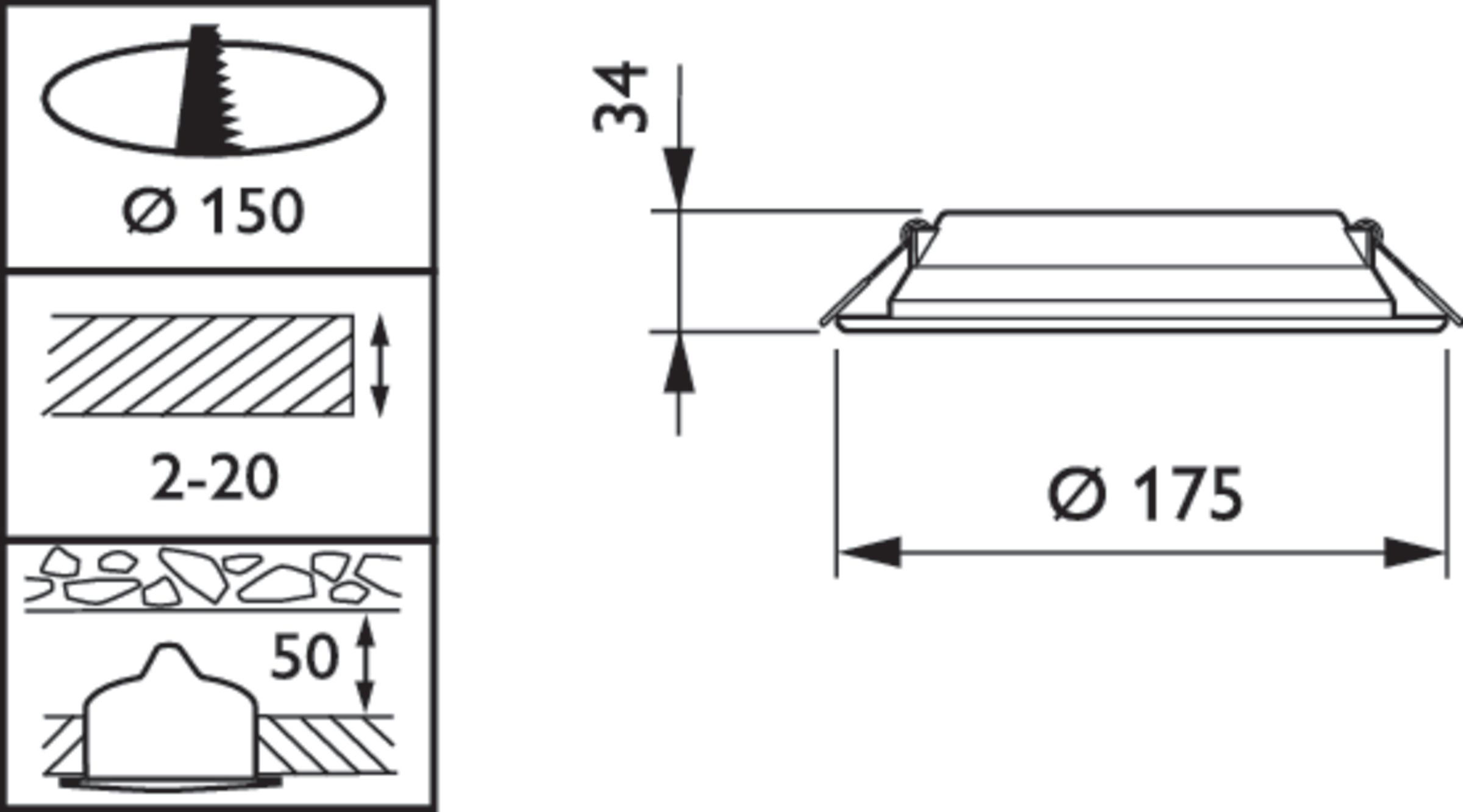 Ø 150

2-20

50

34

Ø 175