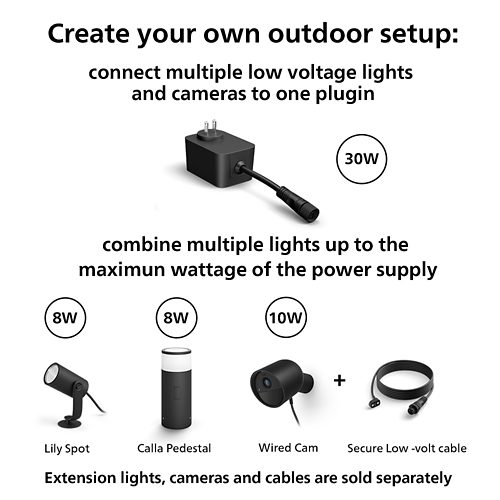 Create your own outdoor setup:

connect multiple low voltage lights and cameras to one plugin

30W

combine multiple lights up to the maximun wattage of the power supply

8W

8W

10W

+

Lily Spot

Calla Pedestal

Wired Cam

Secure Low -volt cable

Extension lights, cameras and cables are sold separately