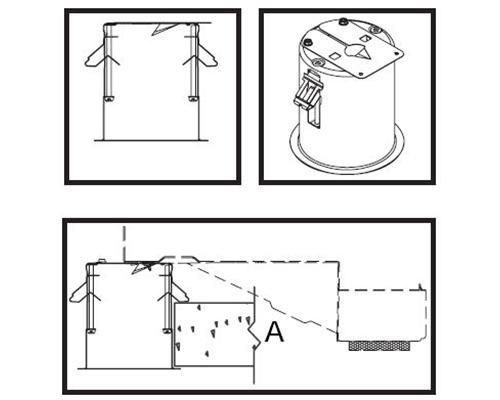 A