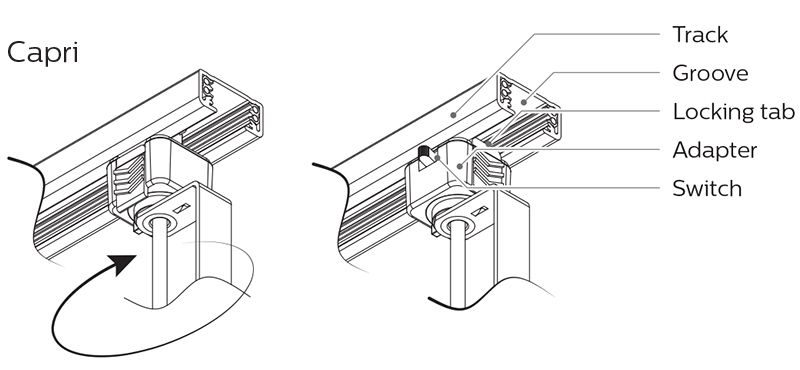 Capri

Track
Groove
Locking tab
Adapter
Switch