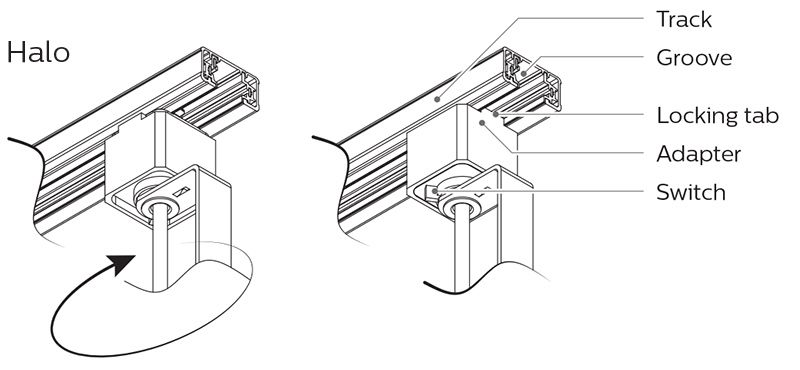 Halo

Track
Groove
Locking tab
Adapter
Switch