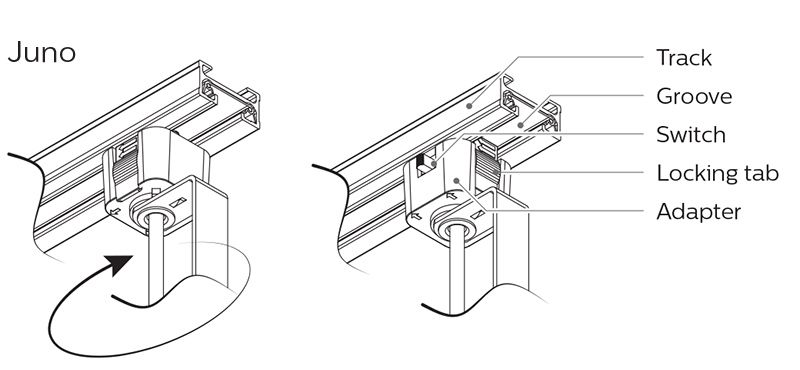 Juno

Track
Groove
Switch
Locking tab
Adapter